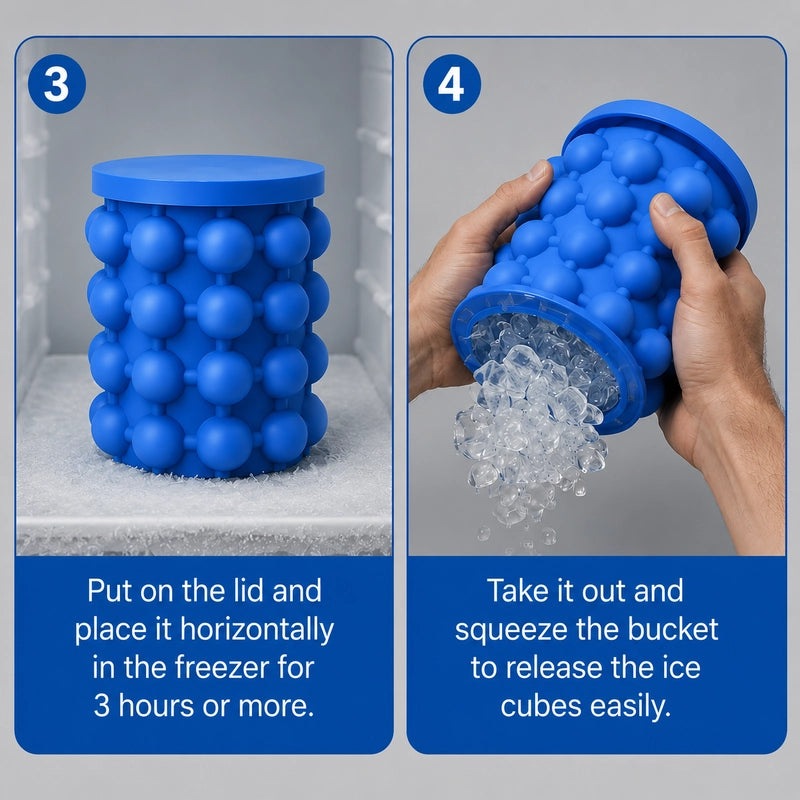 3

Put on the lid and place it horizontally in the freezer for 3 hours or more.

4

Take it out and squeeze the bucket to release the ice cubes easily.