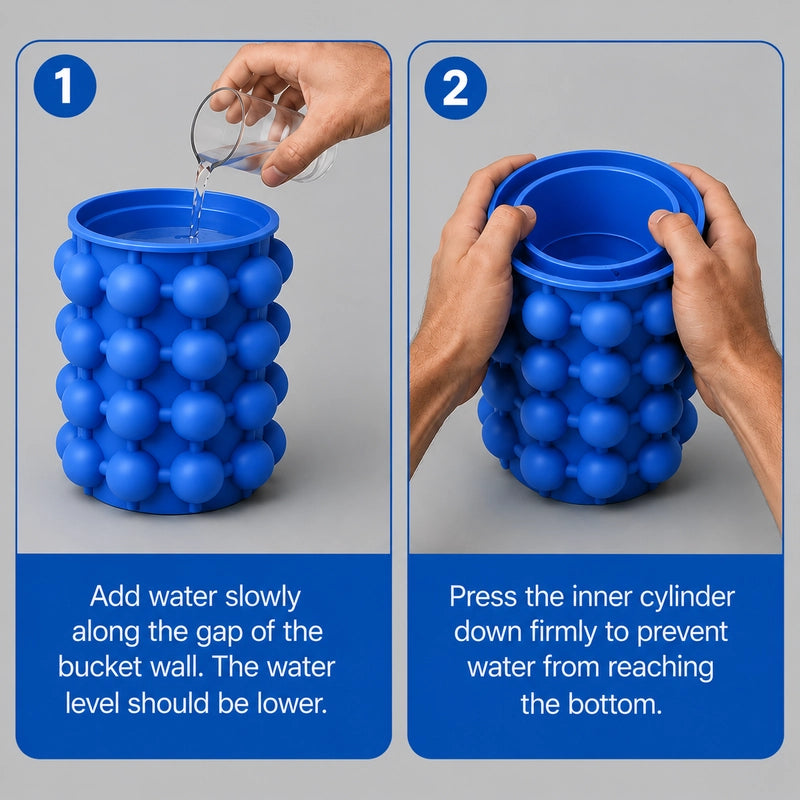 1

Add water slowly along the gap of the bucket wall. The water level should be lower.

2

Press the inner cylinder down firmly to prevent water from reaching the bottom.